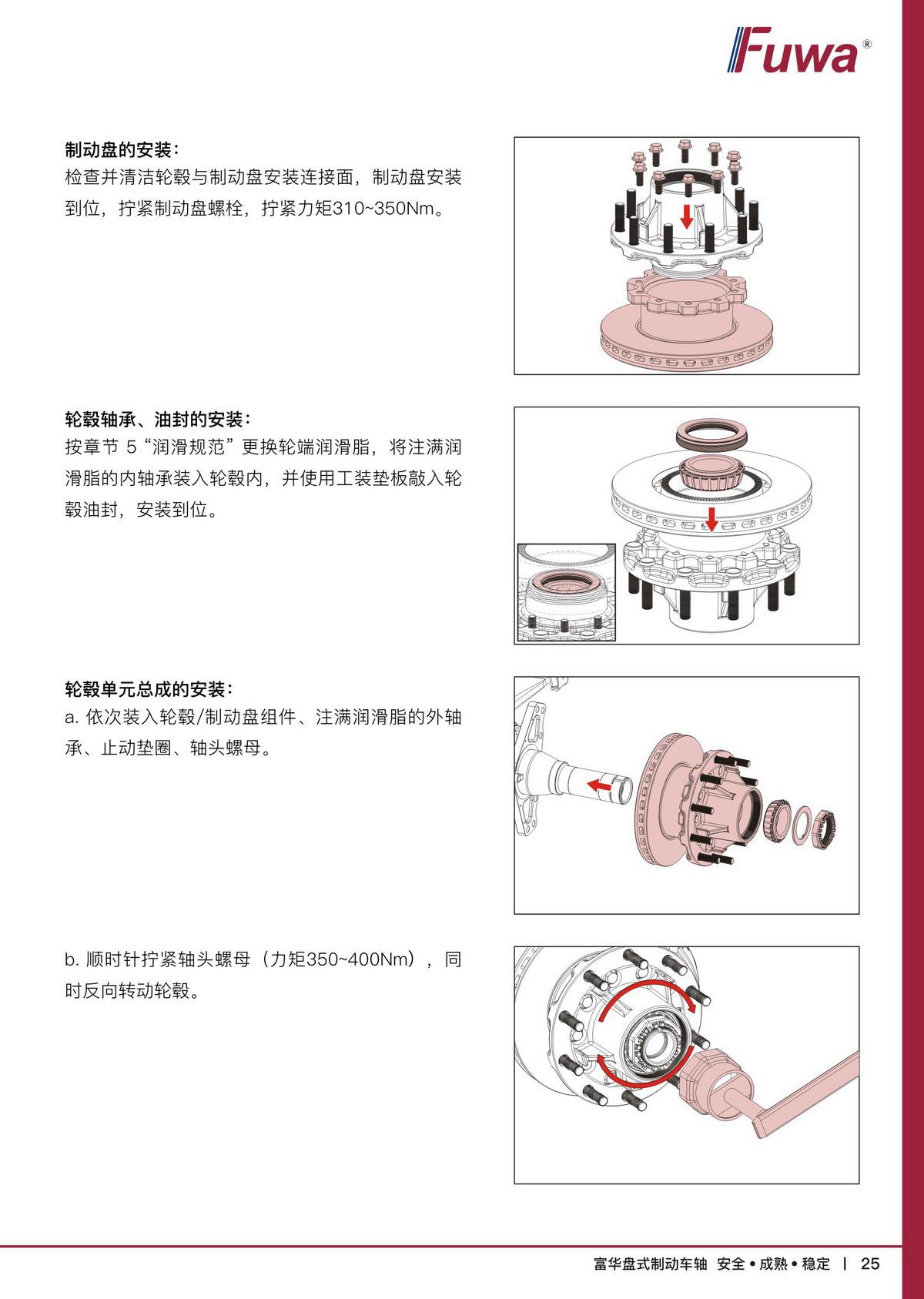 Fuwa®

制动盘的安装：
检查并清洁轮毂与制动盘安装连接面，制动盘安装到位，拧紧制动盘螺栓，拧紧力矩310~350Nm。

轮毂轴承、油封的安装：
按章节 5“润滑规范”更换轮端润滑脂，将注满润滑脂的内轴承装入轮毂内，并使用工装垫板敲入轮毂油封，安装到位。

轮毂单元总成的安装：
a. 依次装入轮毂/制动盘组件、注满润滑脂的外轴承、止动垫圈、轴头螺母。

b. 顺时针拧紧轴头螺母（力矩350~400Nm），同时反向转动轮毂。

富华盘式制动车轴 安全 • 成熟 • 稳定 | 25